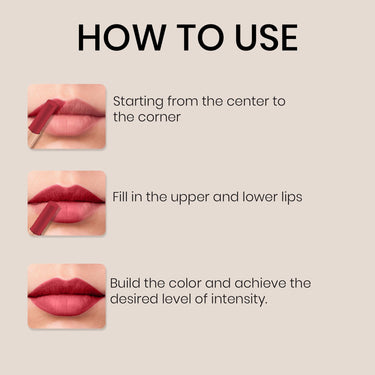 HOW TO USE

Starting from the center to the corner

Fill in the upper and lower lips

Build the color and achieve the desired level of intensity.